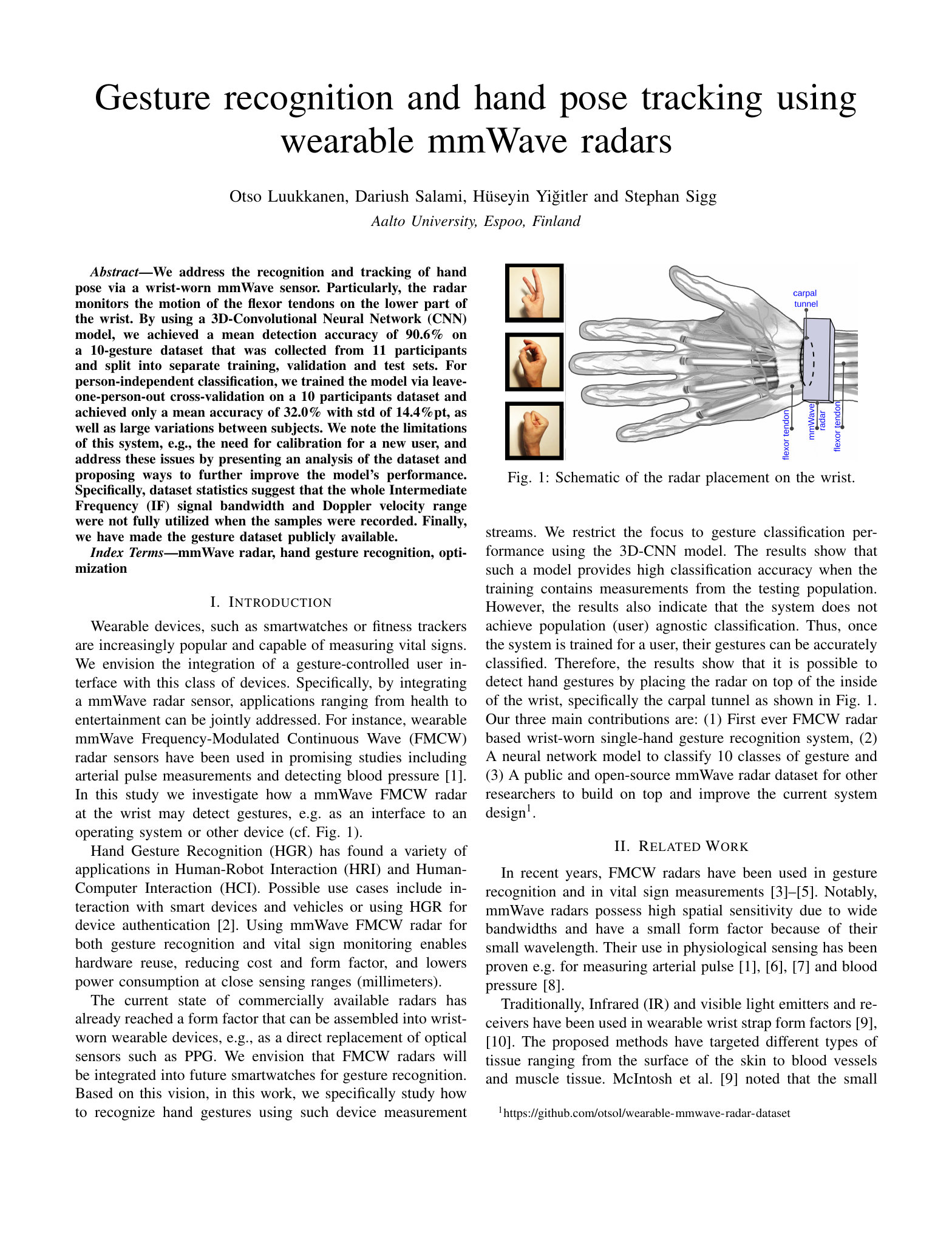 Gesture recognition and hand pose tracking using wearable mmWave radars

Otso Luukkanen, Dariush Salami, Hüseyin Yiğitler and Stephan Sigg
Aalto University, Espoo, Finland

Abstract—We address the recognition and tracking of hand pose via a wrist-worn mmWave sensor. Particularly, the radar monitors the motion of the flexor tendons on the lower part of the wrist. By using a 3D-Convolutional Neural Network (CNN) model, we achieved a mean detection accuracy of 90.6% on a 10-gesture dataset that was collected from 11 participants and split into separate training, validation and test sets. For person-independent classification, we trained the model via leave-one-person-out cross-validation on a 10 participants dataset and achieved only a mean accuracy of 32.0% with std of 14.4%pt, as well as large variations between subjects. We note the limitations of this system, e.g., the need for calibration for a new user, and address these issues by presenting an analysis of the dataset and proposing ways to further improve the model's performance. Specifically, dataset statistics suggest that the whole Intermediate Frequency (IF) signal bandwidth and Doppler velocity range were not fully utilized when the samples were recorded. Finally, we have made the gesture dataset publicly available.

Index Terms—mmWave radar, hand gesture recognition, optimization

I. INTRODUCTION

Wearable devices, such as smartwatches or fitness trackers are increasingly popular and capable of measuring vital signs. We envision the integration of a gesture-controlled user interface with this class of devices. Specifically, by integrating a mmWave radar sensor, applications ranging from health to entertainment can be jointly addressed. For instance, wearable mmWave Frequency-Modulated Continuous Wave (FMCW) radar sensors have been used in promising studies including arterial pulse measurements and detecting blood pressure [1]. In this study we investigate how a mmWave FMCW radar at the wrist may detect gestures, e.g. as an interface to an operating system or other device (cf. Fig. 1).

Hand Gesture Recognition (HGR) has found a variety of applications in Human-Robot Interaction (HRI) and Human-Computer Interaction (HCI). Possible use cases include interaction with smart devices and vehicles or using HGR for device authentication [2]. Using mmWave FMCW radar for both gesture recognition and vital sign monitoring enables hardware reuse, reducing cost and form factor, and lowers power consumption at close sensing ranges (millimeters).

The current state of commercially available radars has already reached a form factor that can be assembled into wrist-worn wearable devices, e.g., as a direct replacement of optical sensors such as PPG. We envision that FMCW radars will be integrated into future smartwatches for gesture recognition. Based on this vision, in this work, we specifically study how to recognize hand gestures using such device measurement

carpal tunnel
flexor tendon
mmWave radar
flexor tendon

Fig. 1: Schematic of the radar placement on the wrist.

streams. We restrict the focus to gesture classification performance using the 3D-CNN model. The results show that such a model provides high classification accuracy when the training contains measurements from the testing population. However, the results also indicate that the system does not achieve population (user) agnostic classification. Thus, once the system is trained for a user, their gestures can be accurately classified. Therefore, the results show that it is possible to detect hand gestures by placing the radar on top of the inside of the wrist, specifically the carpal tunnel as shown in Fig. 1. Our three main contributions are: (1) First ever FMCW radar based wrist-worn single-hand gesture recognition system, (2) A neural network model to classify 10 classes of gesture and (3) A public and open-source mmWave radar dataset for other researchers to build on top and improve the current system design$^1$.

II. RELATED WORK

In recent years, FMCW radars have been used in gesture recognition and in vital sign measurements [3]–[5]. Notably, mmWave radars possess high spatial sensitivity due to wide bandwidths and have a small form factor because of their small wavelength. Their use in physiological sensing has been proven e.g. for measuring arterial pulse [1], [6], [7] and blood pressure [8].

Traditionally, Infrared (IR) and visible light emitters and receivers have been used in wearable wrist strap form factors [9], [10]. The proposed methods have targeted different types of tissue ranging from the surface of the skin to blood vessels and muscle tissue. McIntosh et al. [9] noted that the small

$^1$https://github.com/otsol/wearable-mmwave-radar-dataset